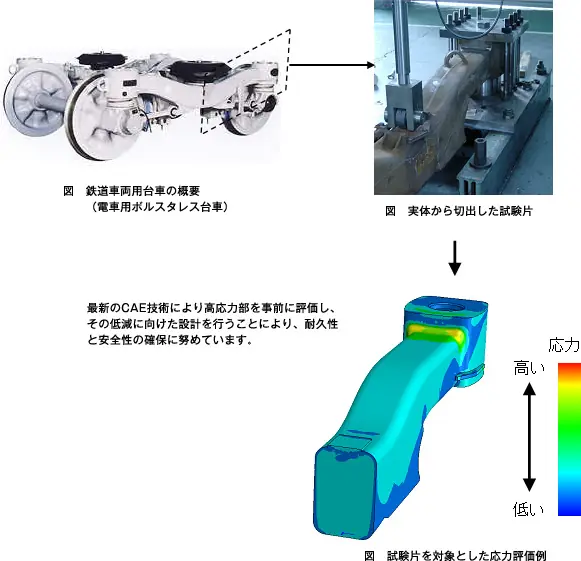 図　鉄道車両用台車の概要
（電車用ボルスタレス台車）

図　実体から切出した試験片

最新のCAE技術により高応力部を事前に評価し、その低減に向けた設計を行うことにより、耐久性と安全性の確保に努めています。

応力

高い

低い

図　試験片を対象とした応力評価例