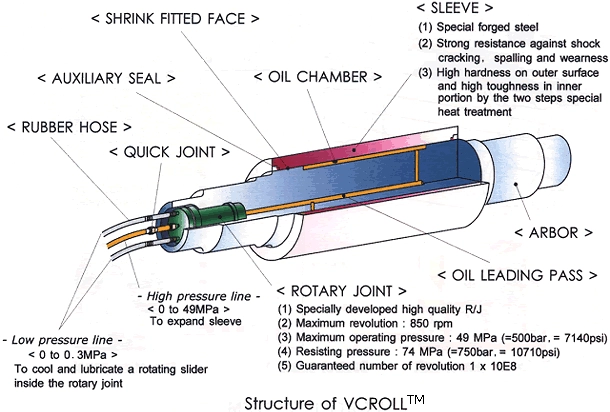 < SHRINK FITTED FACE >

< SLEEVE >
(1) Special forged steel
(2) Strong resistance against shock cracking, spalling and wearness
(3) High hardness on outer surface and high toughness in inner portion by the two steps special heat treatment

< AUXILIARY SEAL >

< OIL CHAMBER >

< RUBBER HOSE >

< QUICK JOINT >

< ARBOR >

< OIL LEADING PASS >

- High pressure line -
< 0 to 49MPa >
To expand sleeve

< ROTARY JOINT >
(1) Specially developed high quality R/J
(2) Maximum revolution : 850 rpm
(3) Maximum operating pressure : 49 MPa (=500bar, = 7140psi)
(4) Resisting pressure : 74 MPa (=750bar, = 10710psi)
(5) Guaranteed number of revolution 1 x 10E8

- Low pressure line -
< 0 to 0.3MPa >
To cool and lubricate a rotating slider inside the rotary joint

Structure of VCROLL$^{TM}$