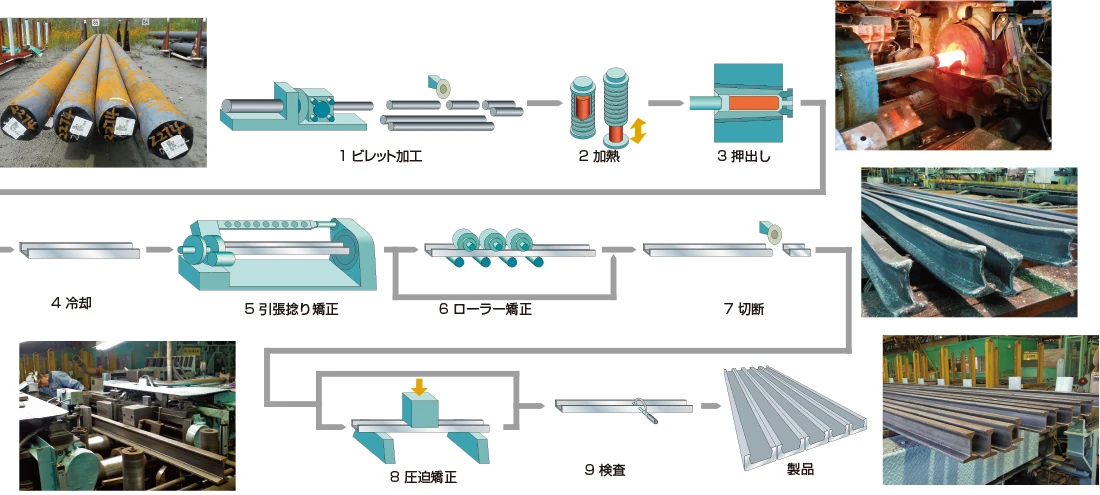 1 ビレット加工

2 加熱

3 押出し

4 冷却

5 引張捻り矯正

6 ローラー矯正

7 切断

8 圧迫矯正

9 検査

製品