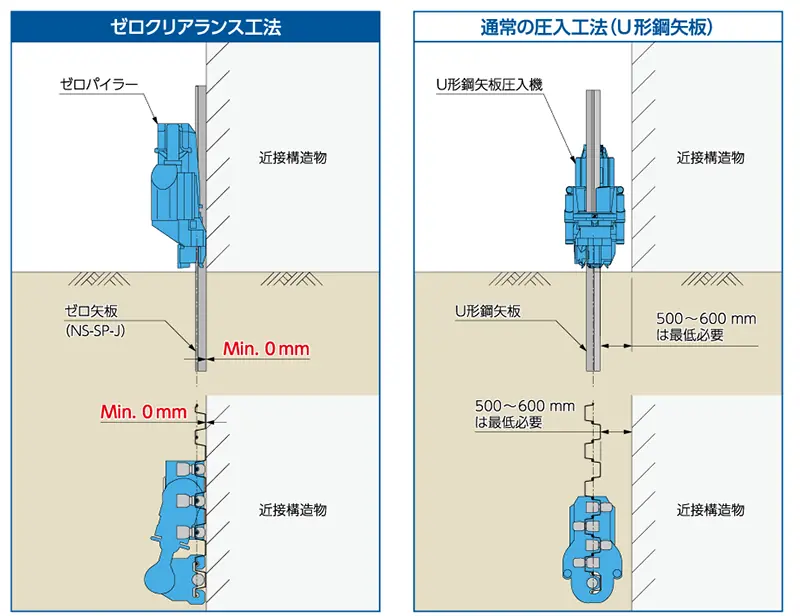 ゼロクリアランス工法

ゼロパイラー

近接構造物

ゼロ矢板
(NS-SP-J)

Min. 0 mm

Min. 0 mm

近接構造物

通常の圧入工法(U形鋼矢板)

U形鋼矢板圧入機

近接構造物

U形鋼矢板

500～600 mm
は最低必要

500～600 mm
は最低必要

近接構造物