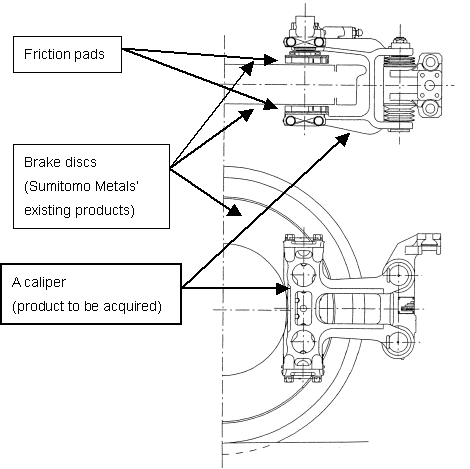 Friction pads

Brake discs
(Sumitomo Metals' existing products)

A caliper
(product to be acquired)